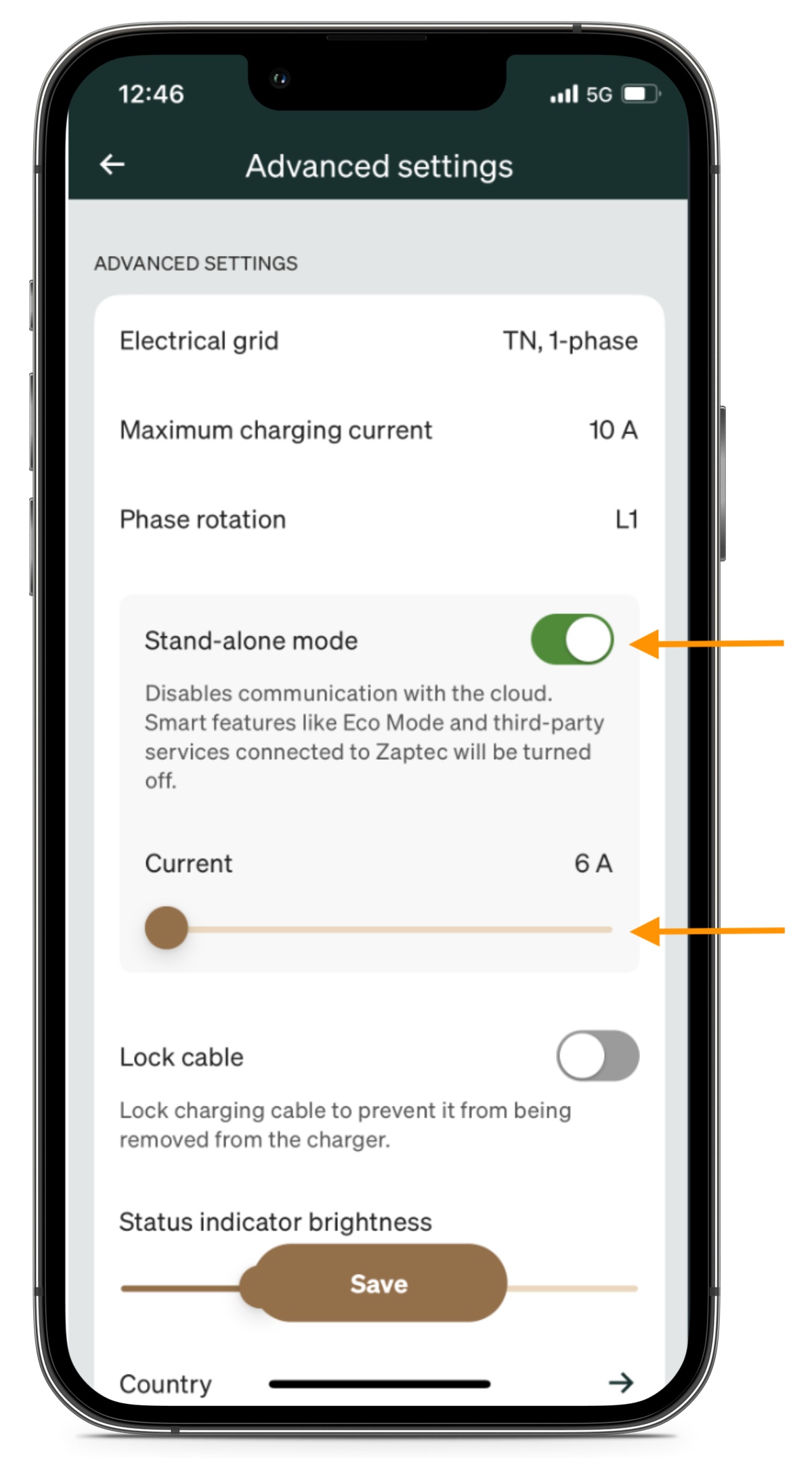 12:46
5G

Advanced settings

ADVANCED SETTINGS

Electrical grid TN, 1-phase

Maximum charging current 10 A

Phase rotation L1

Stand-alone mode

Disables communication with the cloud. Smart features like Eco Mode and third-party services connected to Zaptec will be turned off.

Current 6 A

Lock cable

Lock charging cable to prevent it from being removed from the charger.

Status indicator brightness

Save

Country