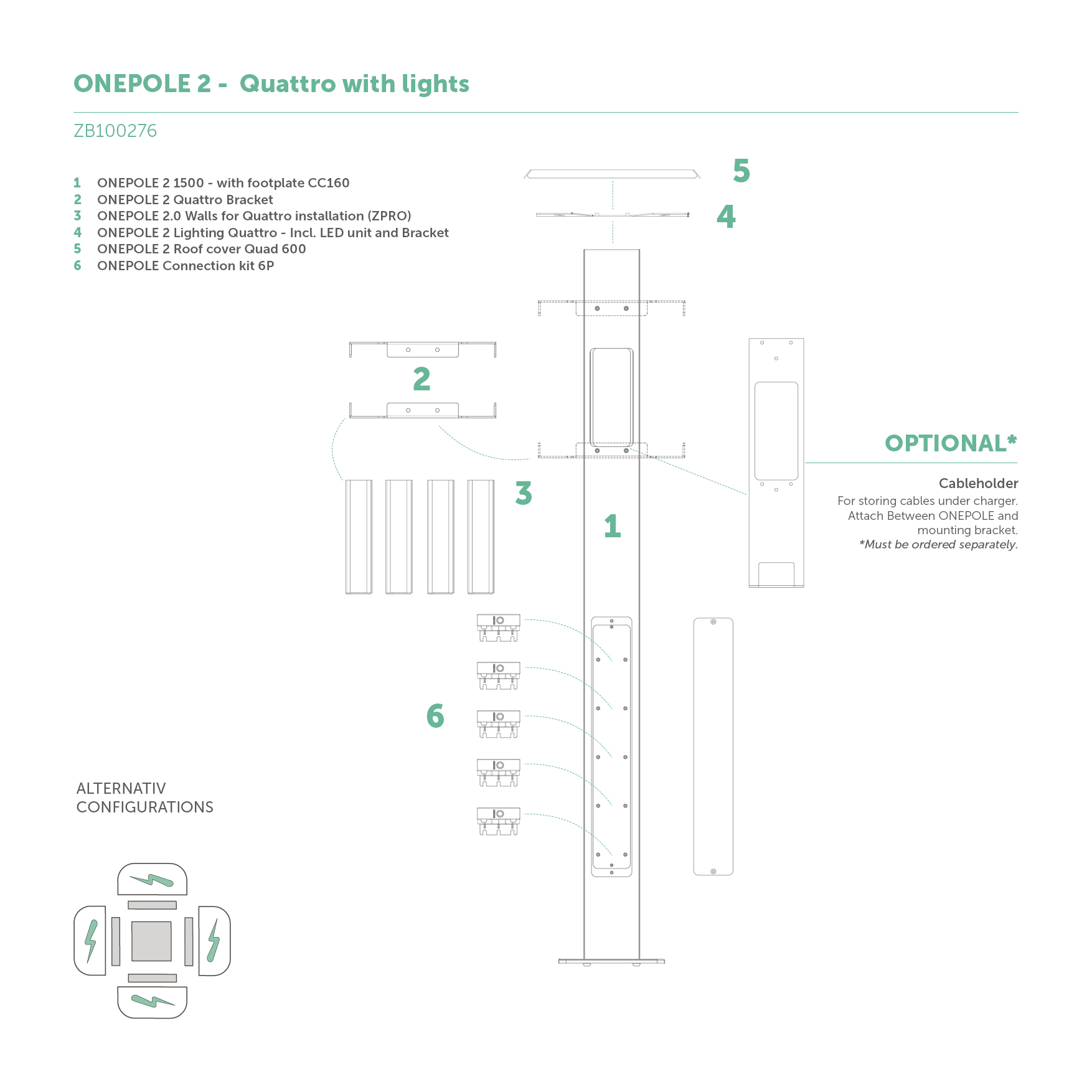 ONEPOLE 2 - Quattro with lights

ZB100276

1 ONEPOLE 2 1500 - with footplate CC160
2 ONEPOLE 2 Quattro Bracket
3 ONEPOLE 2.0 Walls for Quattro installation (ZPRO)
4 ONEPOLE 2 Lighting Quattro - Incl. LED unit and Bracket
5 ONEPOLE 2 Roof cover Quad 600
6 ONEPOLE Connection kit 6P

5

4

2

3

1

6

OPTIONAL*

Cableholder
For storing cables under charger. Attach Between ONEPOLE and mounting bracket.
*Must be ordered separately.

ALTERNATIV CONFIGURATIONS