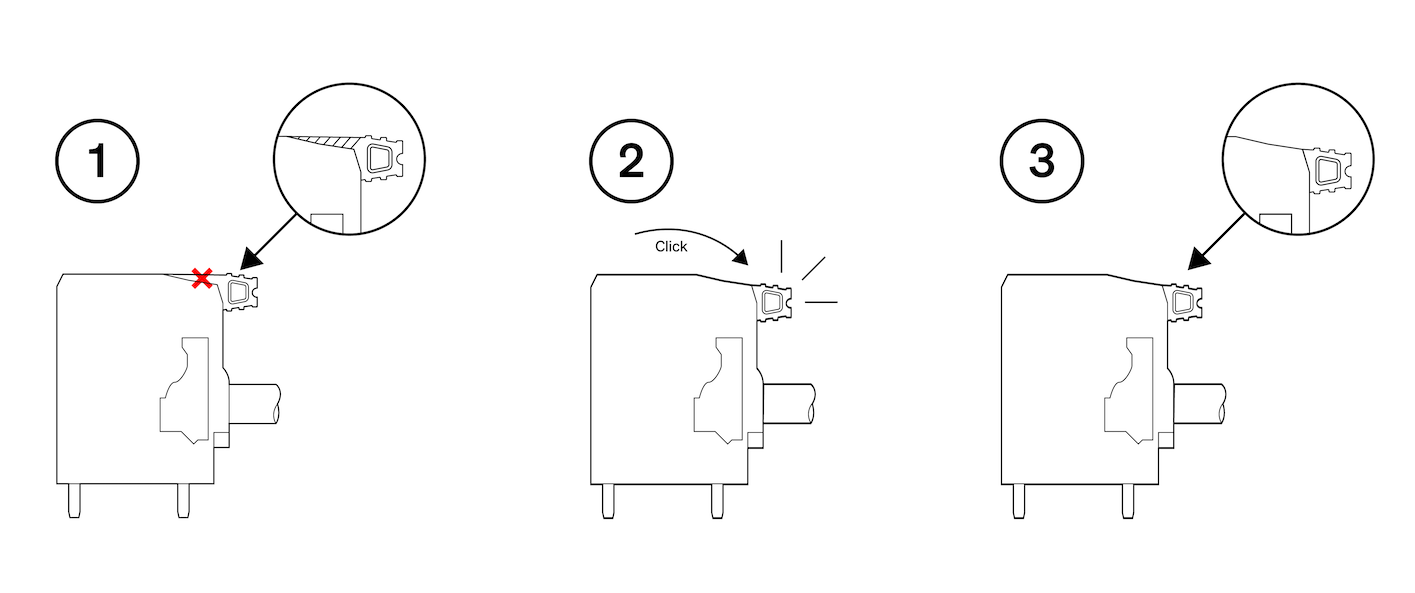 1

2

Click

3